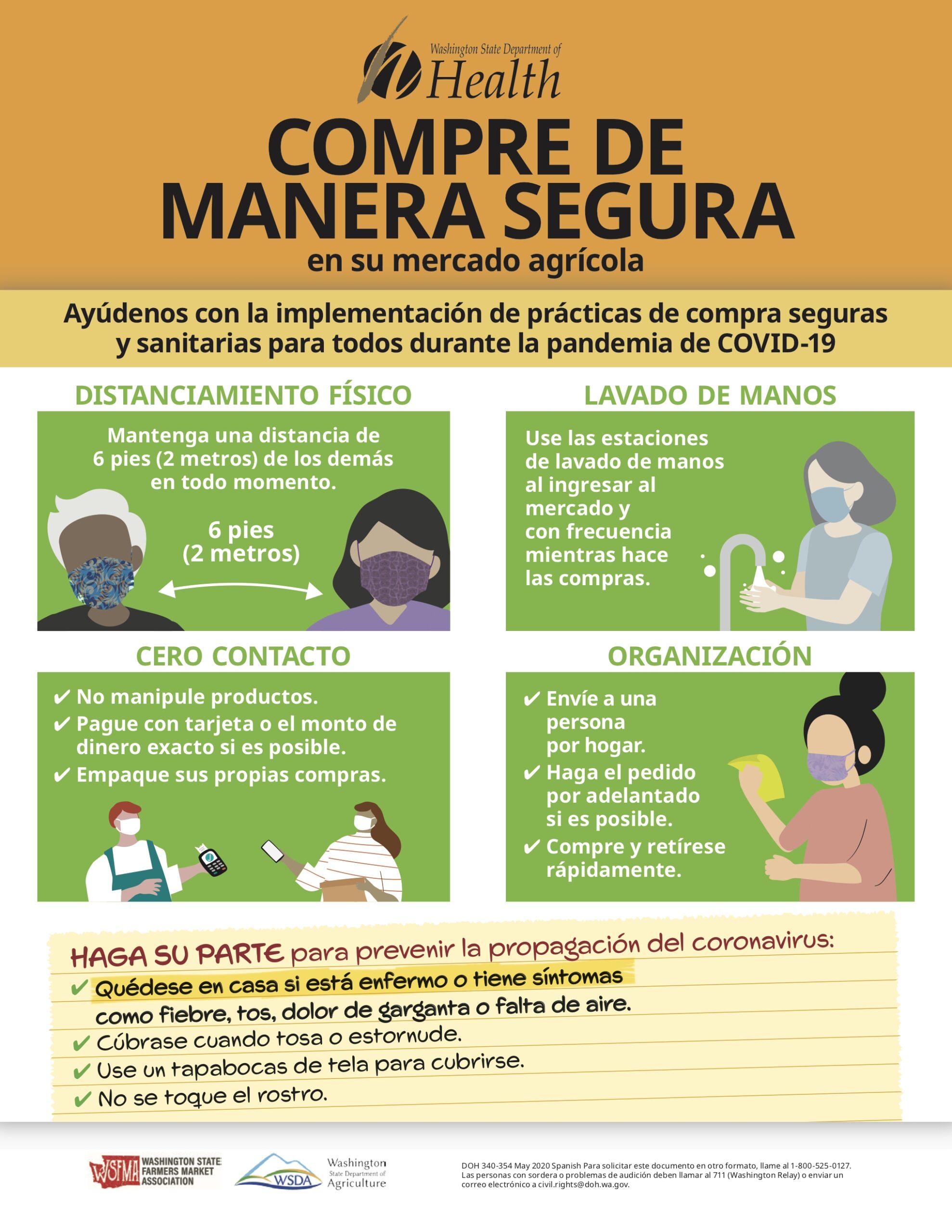 Washington State Department of Health

COMPRE DE MANERA SEGURA

en su mercado agrícola

Ayúdenos con la implementación de prácticas de compra seguras y sanitarias para todos durante la pandemia de COVID-19

DISTANCIAMIENTO FÍSICO

Mantenga una distancia de 6 pies (2 metros) de los demás en todo momento.

6 pies (2 metros)

LAVADO DE MANOS

Use las estaciones de lavado de manos al ingresar al mercado y con frecuencia mientras hace las compras.

CERO CONTACTO

✔ No manipule productos.
✔ Pague con tarjeta o el monto de dinero exacto si es posible.
✔ Empaque sus propias compras.

ORGANIZACIÓN

✔ Envíe a una persona por hogar.
✔ Haga el pedido por adelantado si es posible.
✔ Compre y retírese rápidamente.

HAGA SU PARTE para prevenir la propagación del coronavirus:

✔ Quédese en casa si está enfermo o tiene síntomas como fiebre, tos, dolor de garganta o falta de aire.
✔ Cúbrase cuando tosa o estornude.
✔ Use un tapabocas de tela para cubrirse.
✔ No se toque el rostro.

WSFMA WASHINGTON STATE FARMERS MARKET ASSOCIATION

WSDA Washington State Department of Agriculture

DOH 340-354 May 2020 Spanish Para solicitar este documento en otro formato, llame al 1-800-525-0127. Las personas con sordera o problemas de audición deben llamar al 711 (Washington Relay) o enviar un correo electrónico a civil.rights@doh.wa.gov.