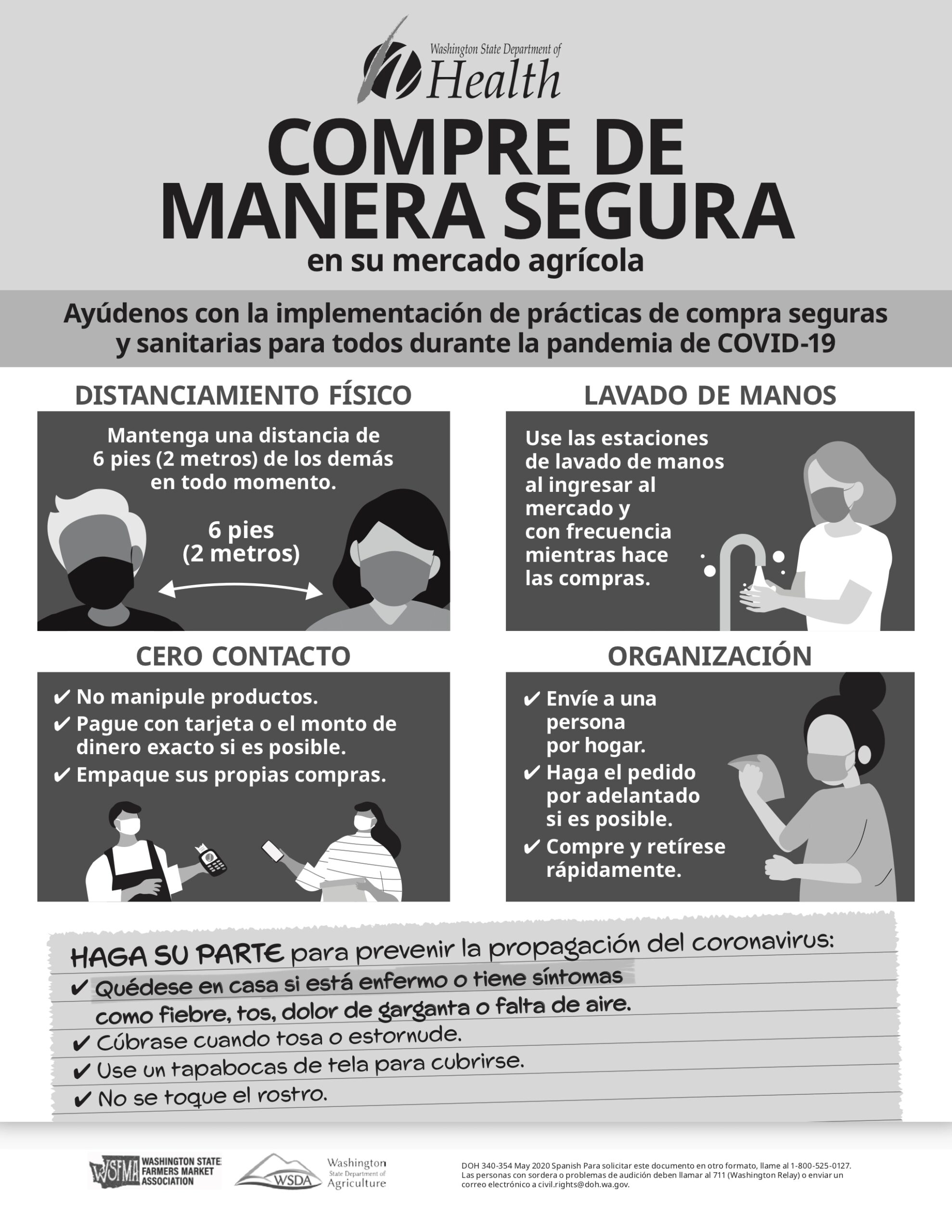 Washington State Department of Health

COMPRE DE MANERA SEGURA
en su mercado agrícola

Ayúdenos con la implementación de prácticas de compra seguras y sanitarias para todos durante la pandemia de COVID-19

DISTANCIAMIENTO FÍSICO

Mantenga una distancia de 6 pies (2 metros) de los demás en todo momento.

6 pies (2 metros)

LAVADO DE MANOS

Use las estaciones de lavado de manos al ingresar al mercado y con frecuencia mientras hace las compras.

CERO CONTACTO

✔ No manipule productos.
✔ Pague con tarjeta o el monto de dinero exacto si es posible.
✔ Empaque sus propias compras.

ORGANIZACIÓN

✔ Envíe a una persona por hogar.
✔ Haga el pedido por adelantado si es posible.
✔ Compre y retírese rápidamente.

HAGA SU PARTE para prevenir la propagación del coronavirus:
✔ Quédese en casa si está enfermo o tiene síntomas como fiebre, tos, dolor de garganta o falta de aire.
✔ Cúbrase cuando tosa o estornude.
✔ Use un tapabocas de tela para cubrirse.
✔ No se toque el rostro.

WSFMA WASHINGTON STATE FARMERS MARKET ASSOCIATION

WSDA Washington State Department of Agriculture

DOH 340-354 May 2020 Spanish Para solicitar este documento en otro formato, llame al 1-800-525-0127. Las personas con sordera o problemas de audición deben llamar al 711 (Washington Relay) o enviar un correo electrónico a civil.rights@doh.wa.gov.