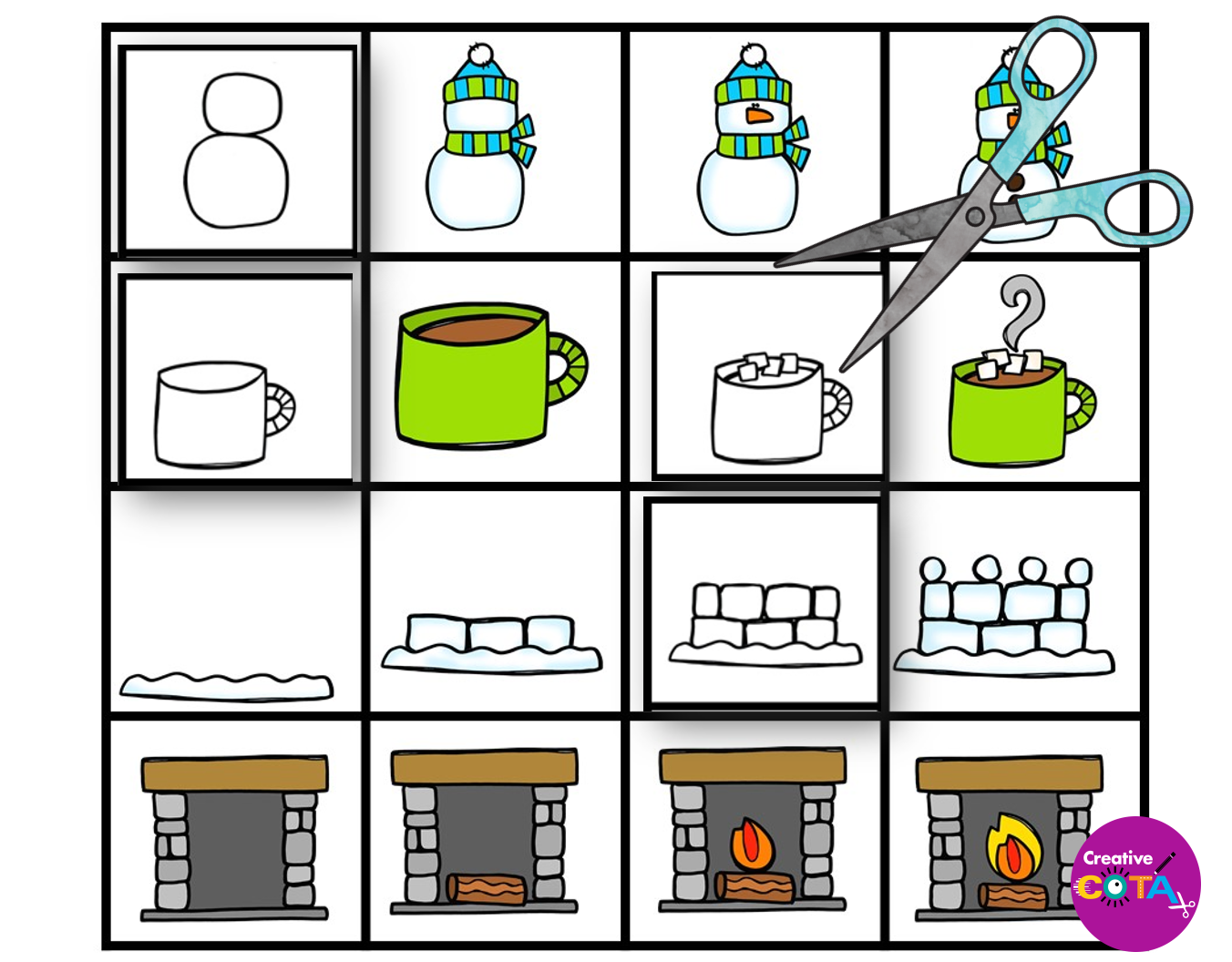 Creative COTA