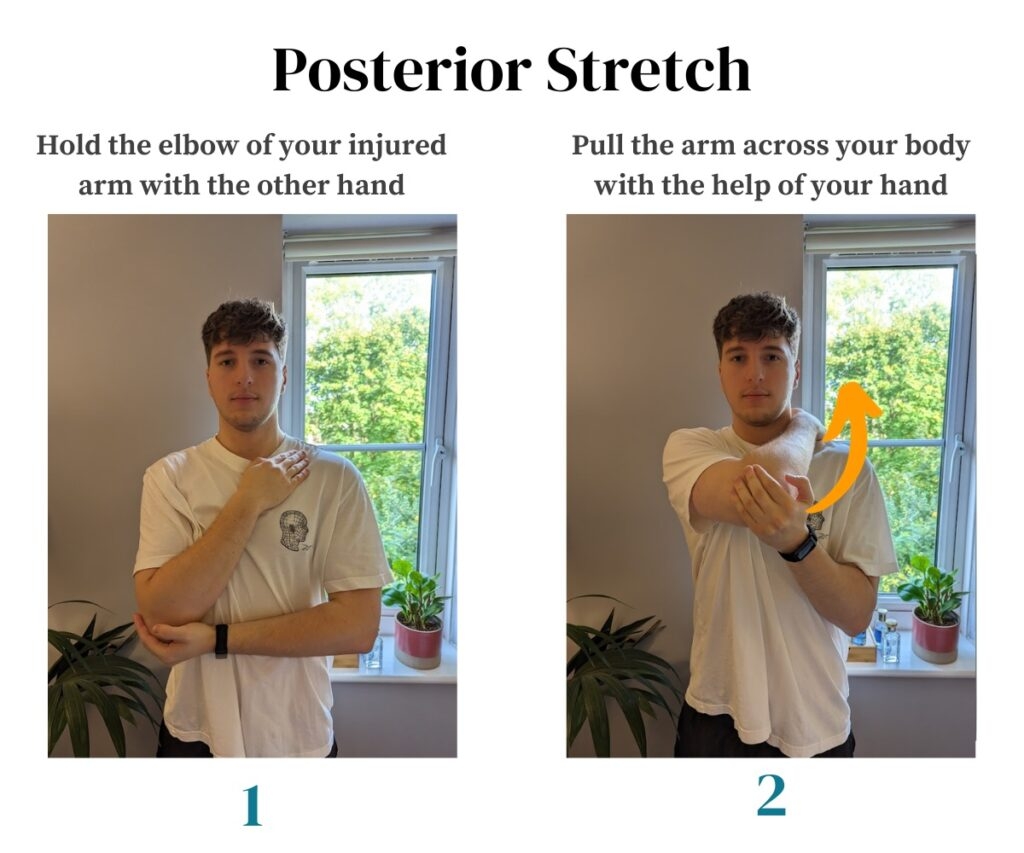 Posterior Stretch

Hold the elbow of your injured arm with the other hand

1

Pull the arm across your body with the help of your hand

2