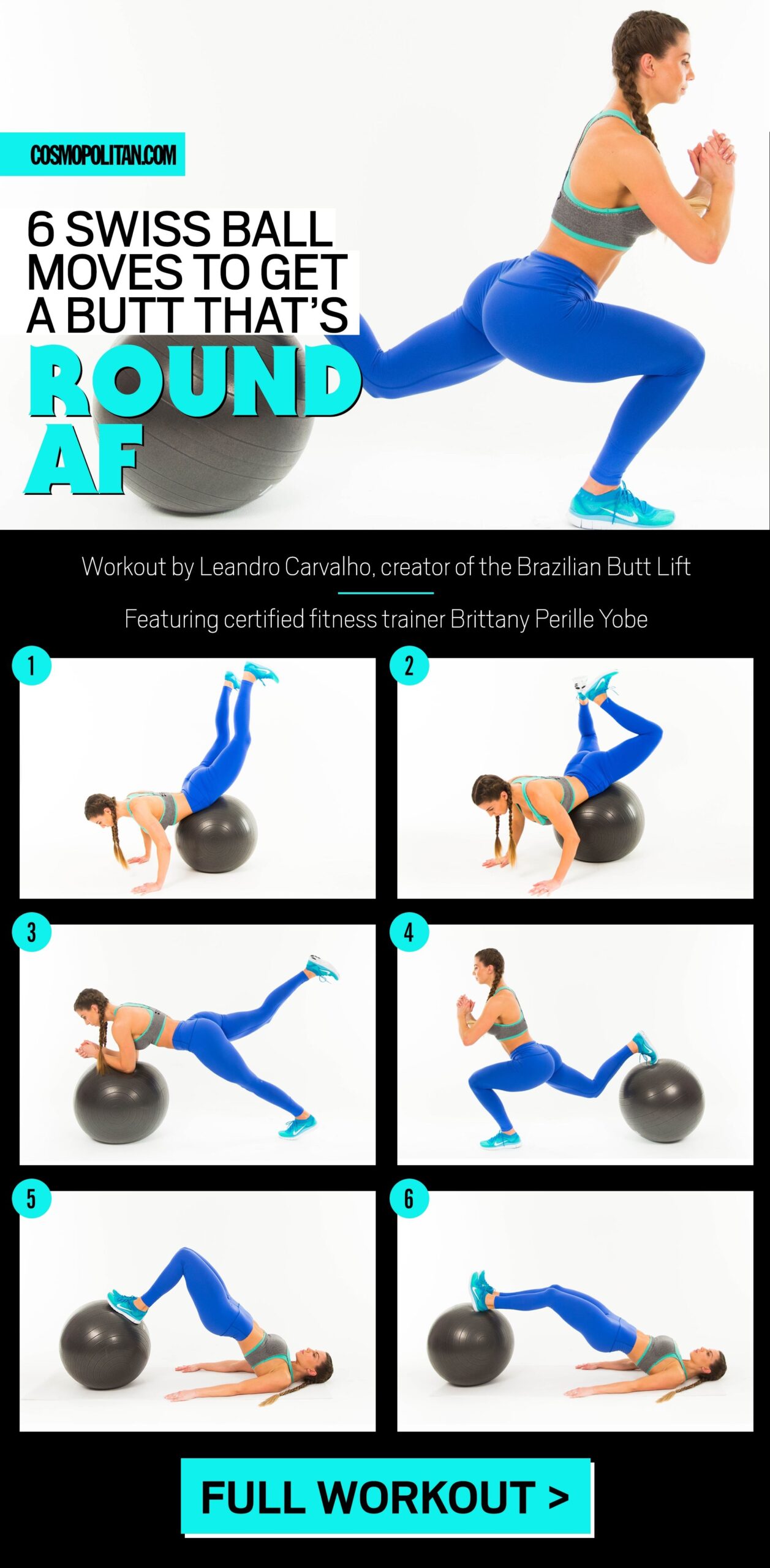 COSMOPOLITAN.COM

6 SWISS BALL MOVES TO GET A BUTT THAT'S ROUND AF

Workout by Leandro Carvalho, creator of the Brazilian Butt Lift

Featuring certified fitness trainer Brittany Perille Yobe

1

2

3

4

5

6

FULL WORKOUT >