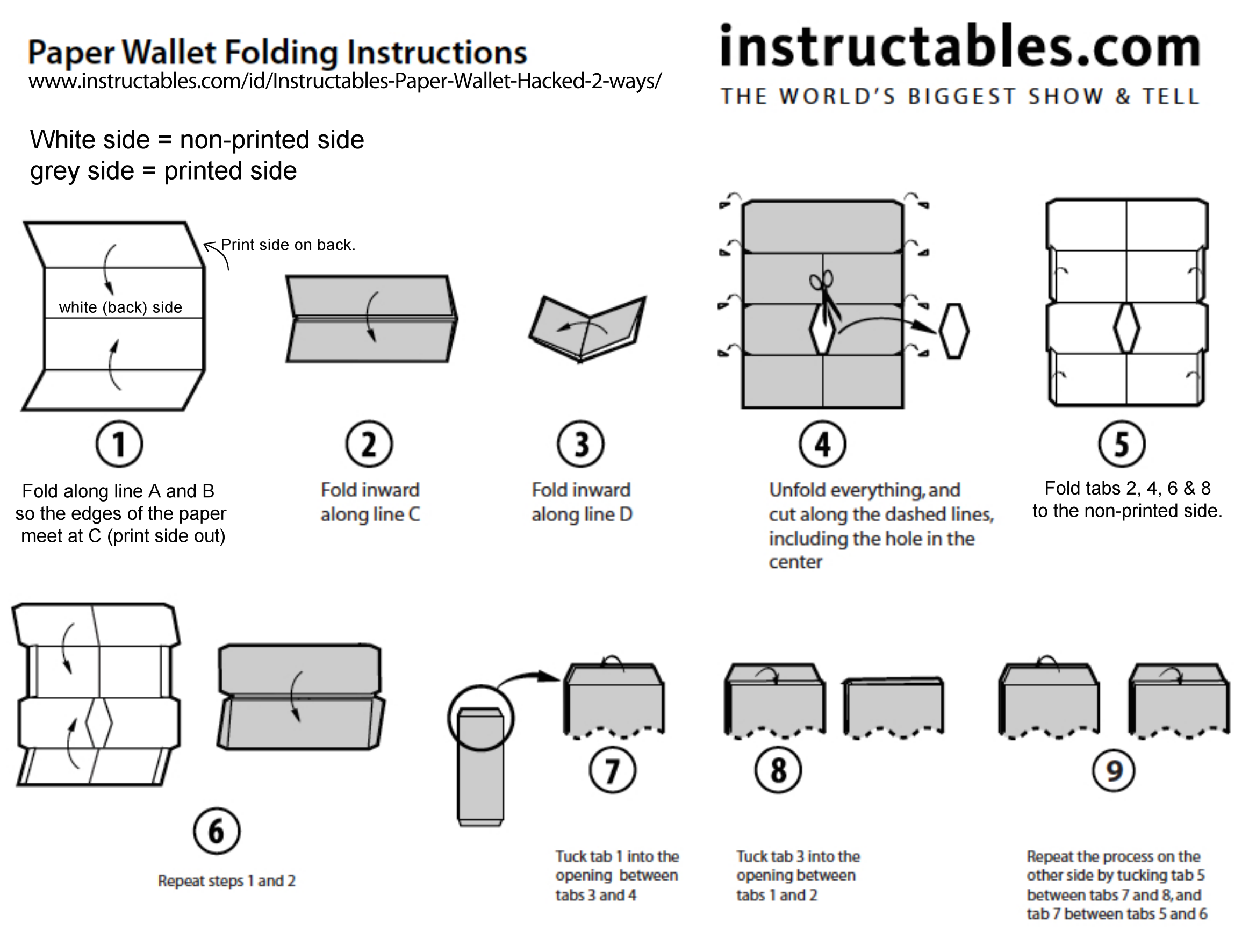 Paper Wallet Folding Instructions
www.instructables.com/id/Instructables-Paper-Wallet-Hacked-2-ways/

instructables.com
THE WORLD'S BIGGEST SHOW & TELL

White side = non-printed side
grey side = printed side

Print side on back.

white (back) side

1
Fold along line A and B so the edges of the paper meet at C (print side out)

2
Fold inward along line C

3
Fold inward along line D

4
Unfold everything, and cut along the dashed lines, including the hole in the center

5
Fold tabs 2, 4, 6 & 8 to the non-printed side.

6
Repeat steps 1 and 2

7
Tuck tab 1 into the opening between tabs 3 and 4

8
Tuck tab 3 into the opening between tabs 1 and 2

9
Repeat the process on the other side by tucking tab 5 between tabs 7 and 8, and tab 7 between tabs 5 and 6