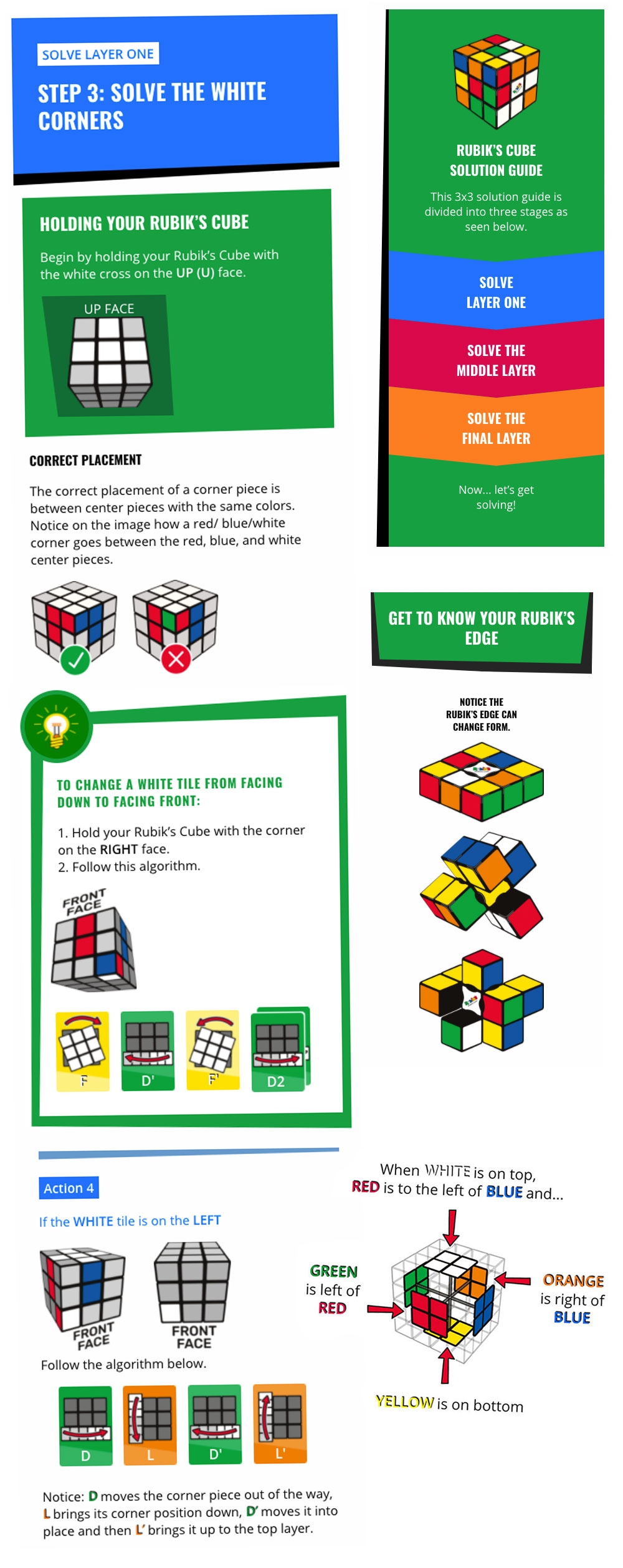 SOLVE LAYER ONE

STEP 3: SOLVE THE WHITE CORNERS

HOLDING YOUR RUBIK'S CUBE

Begin by holding your Rubik's Cube with the white cross on the UP (U) face.

UP FACE

CORRECT PLACEMENT

The correct placement of a corner piece is between center pieces with the same colors. Notice on the image how a red/ blue/white corner goes between the red, blue, and white center pieces.

TO CHANGE A WHITE TILE FROM FACING DOWN TO FACING FRONT:

1. Hold your Rubik's Cube with the corner on the RIGHT face.
2. Follow this algorithm.

FRONT FACE

F

D'

F'

D2

Action 4

If the WHITE tile is on the LEFT

FRONT FACE

FRONT FACE

Follow the algorithm below.

D

L

D'

L'

Notice: D moves the corner piece out of the way, L brings its corner position down, D' moves it into place and then L' brings it up to the top layer.

RUBIK'S CUBE SOLUTION GUIDE

This 3x3 solution guide is divided into three stages as seen below.

SOLVE LAYER ONE

SOLVE THE MIDDLE LAYER

SOLVE THE FINAL LAYER

Now... let's get solving!

GET TO KNOW YOUR RUBIK'S EDGE

NOTICE THE RUBIK'S EDGE CAN CHANGE FORM.

When WHITE is on top, RED is to the left of BLUE and...

GREEN is left of RED

ORANGE is right of BLUE

YELLOW is on bottom