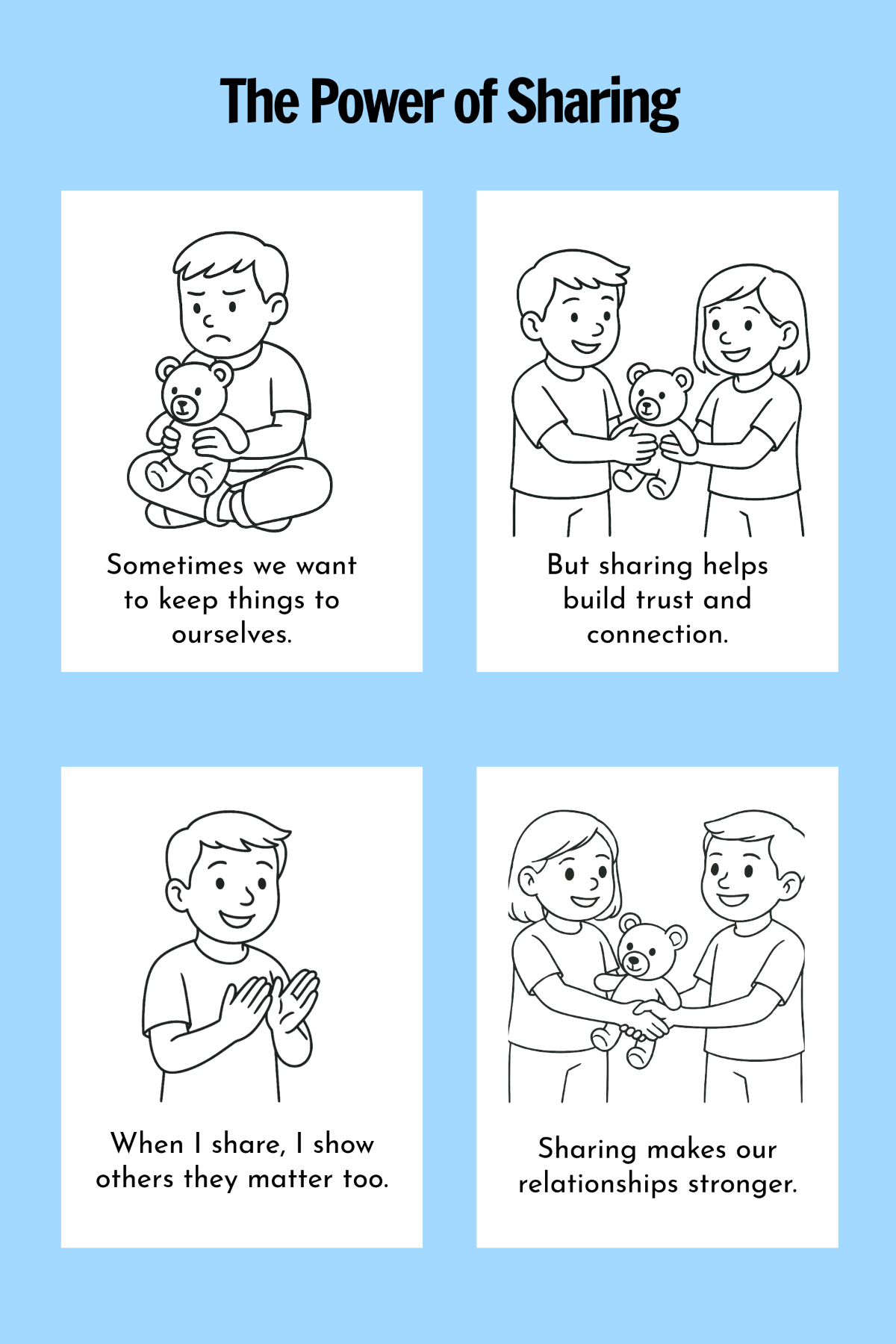 The Power of Sharing

Sometimes we want to keep things to ourselves.

But sharing helps build trust and connection.

When I share, I show others they matter too.

Sharing makes our relationships stronger.