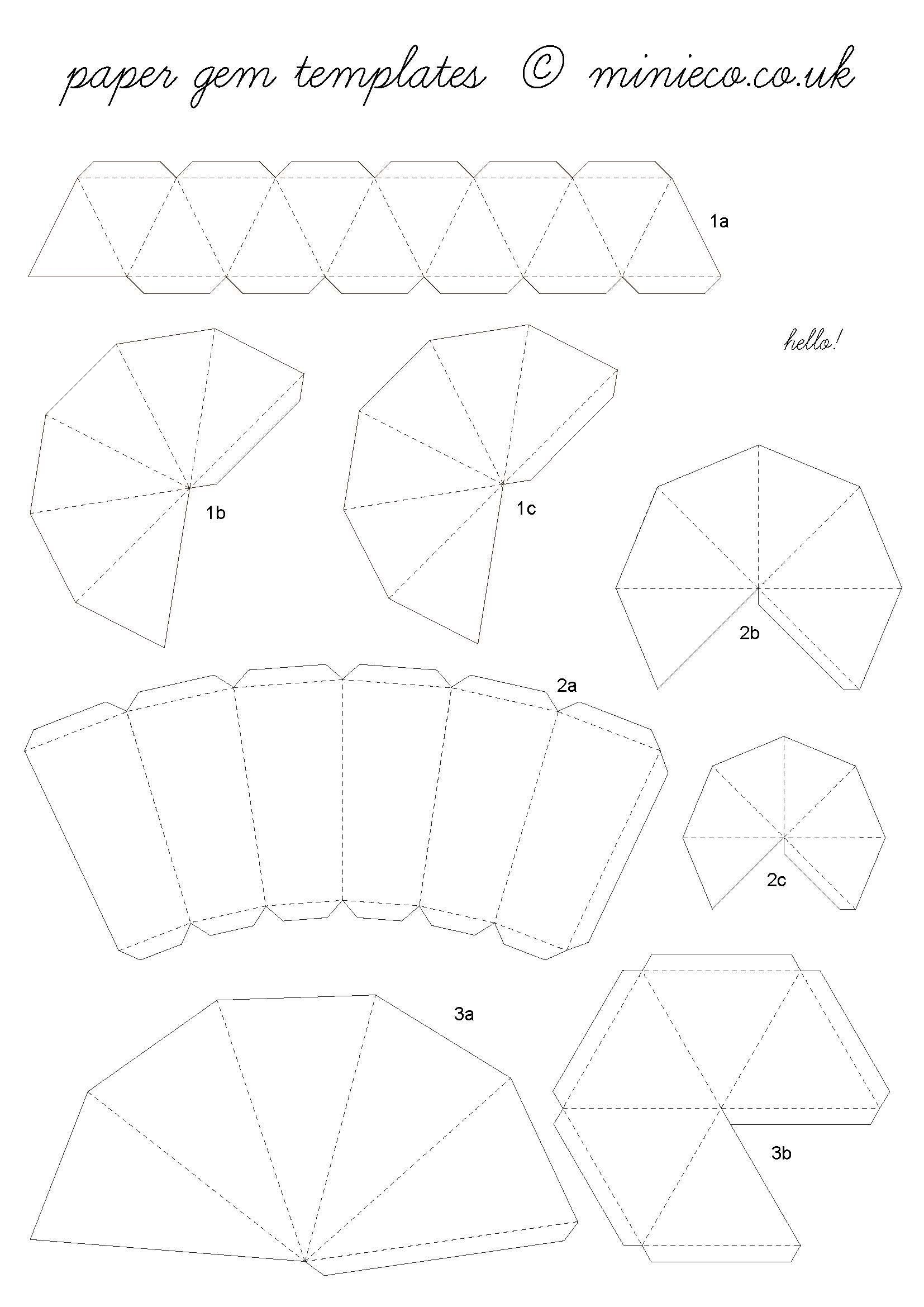 paper gem templates © minieco.co.uk

1a

hello!

1b

1c

2b

2a

2c

3a

3b