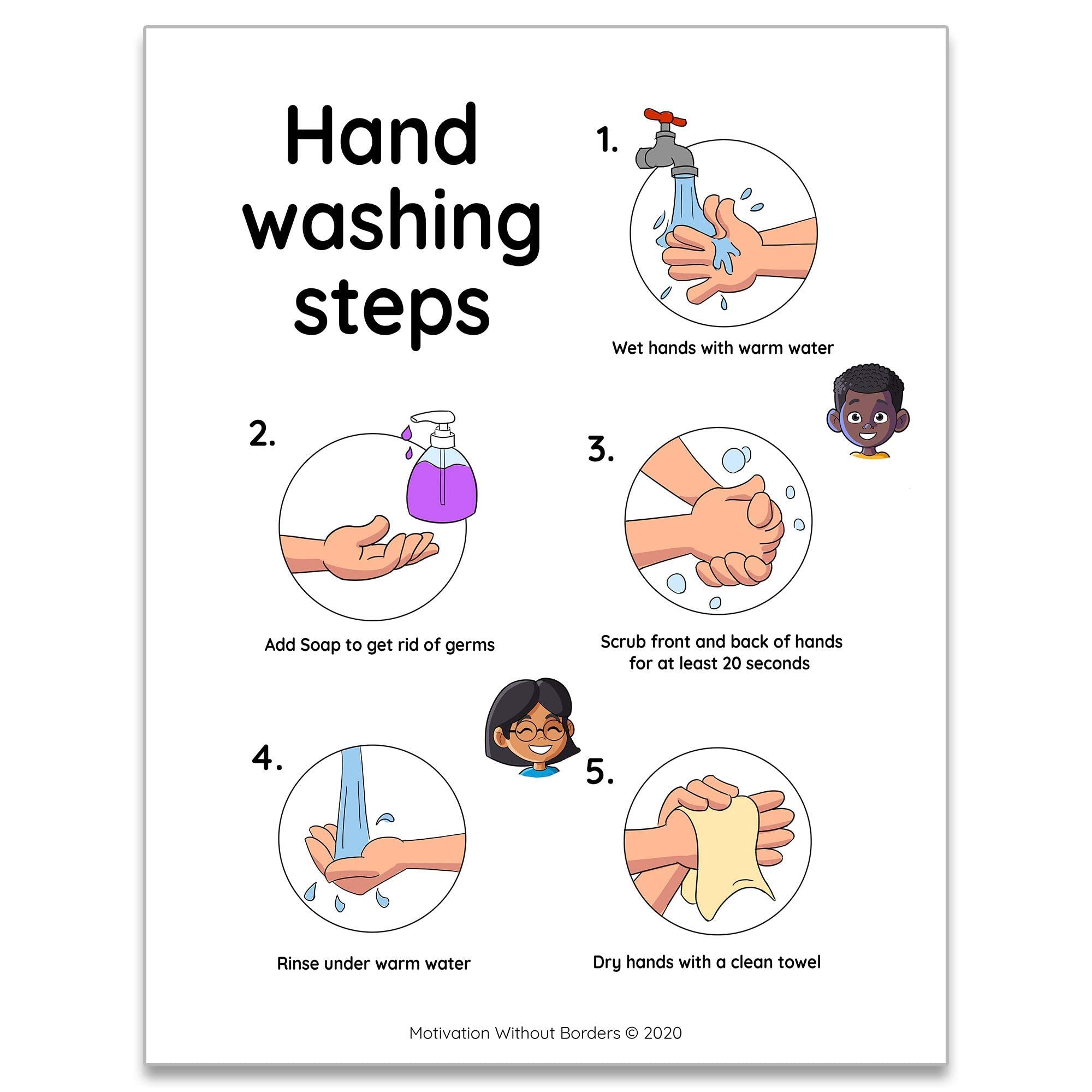 Hand washing steps

1.

Wet hands with warm water

2.

Add Soap to get rid of germs

3.

Scrub front and back of hands for at least 20 seconds

4.

Rinse under warm water

5.

Dry hands with a clean towel

Motivation Without Borders © 2020