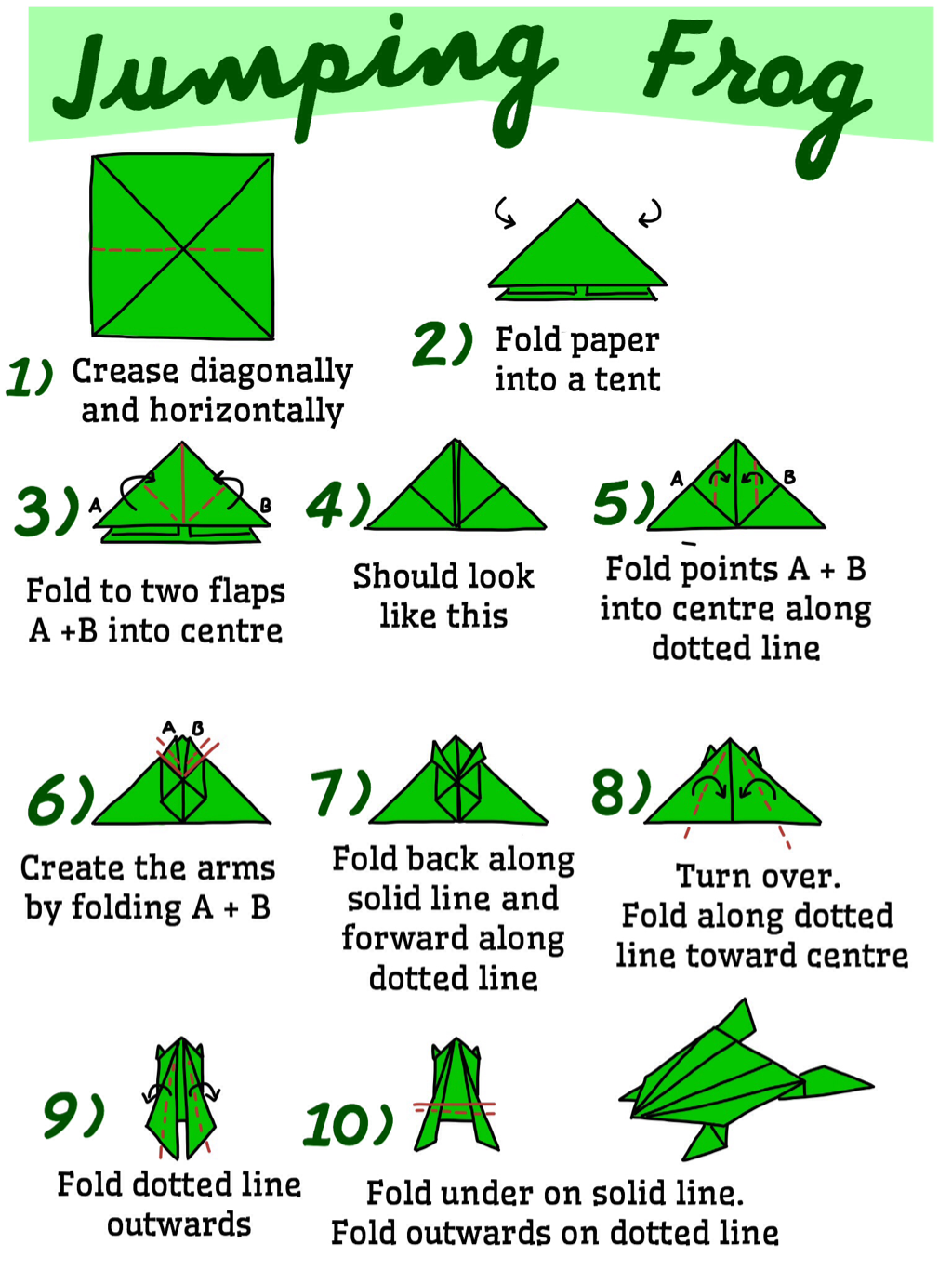 Jumping Frog

1) Crease diagonally and horizontally

2) Fold paper into a tent

3) A B

Fold to two flaps A +B into centre

4) Should look like this

5) A B

Fold points A + B into centre along dotted line

6) A B

Create the arms by folding A + B

7) Fold back along solid line and forward along dotted line

8) Turn over. Fold along dotted line toward centre

9) Fold dotted line outwards

10) Fold under on solid line. Fold outwards on dotted line