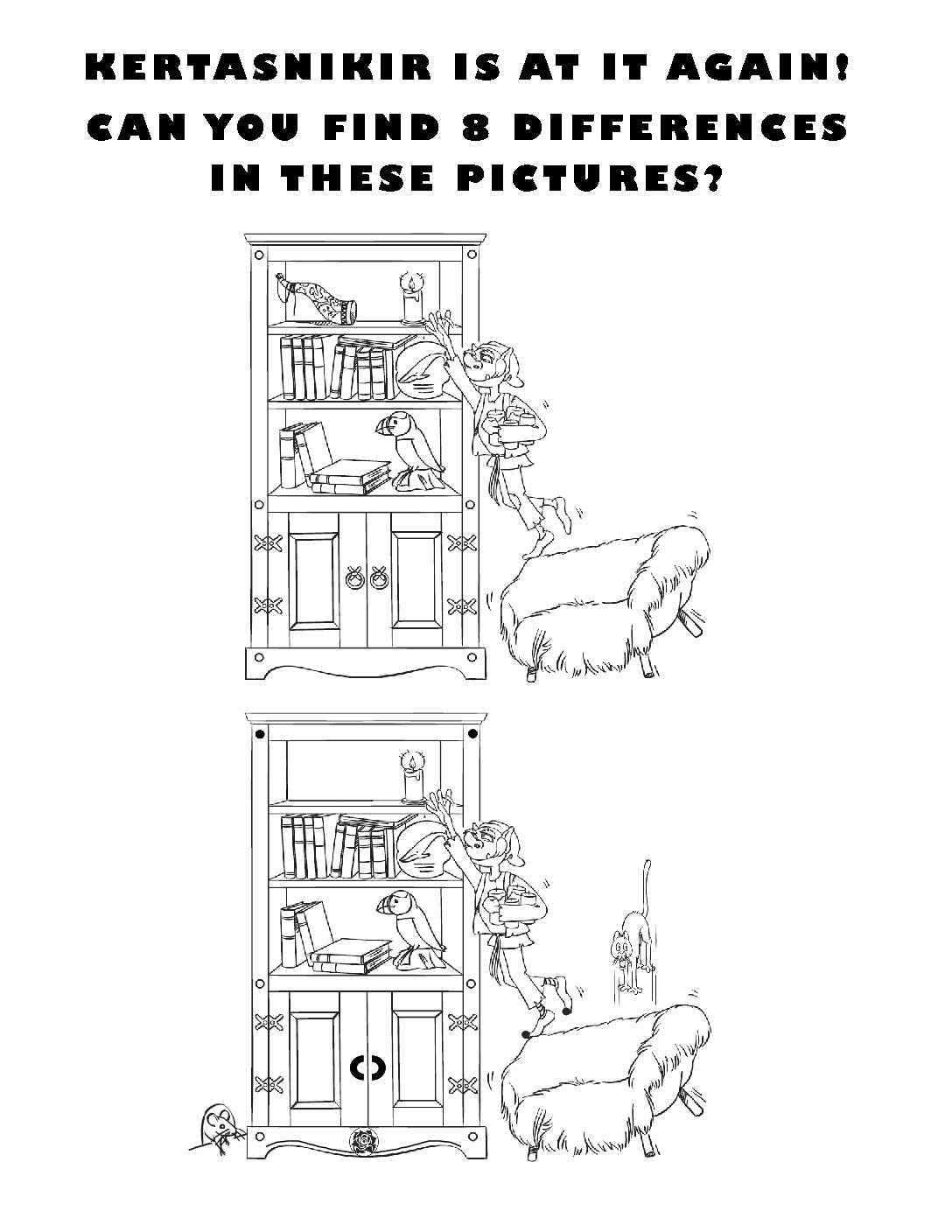 KERTASNIKIR IS AT IT AGAIN! CAN YOU FIND 8 DIFFERENCES IN THESE PICTURES?